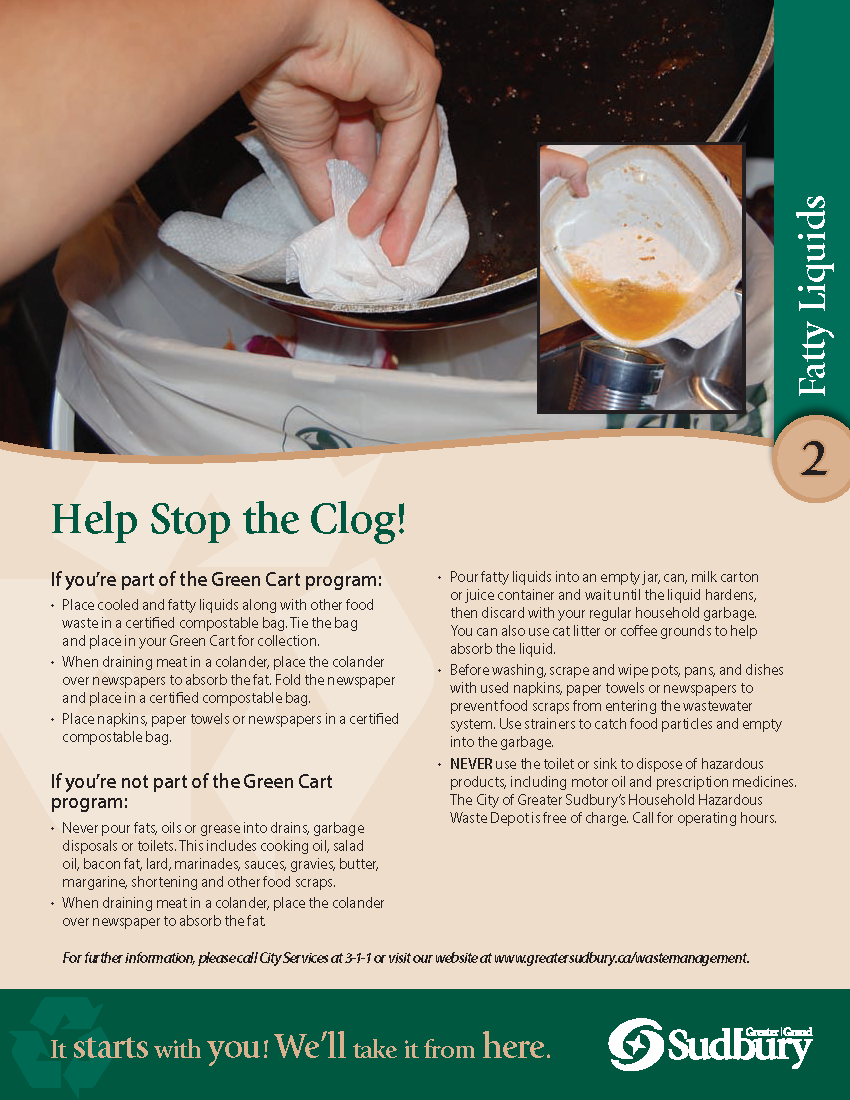 Fatty Liquids

2

Help Stop the Clog!

If you're part of the Green Cart program:

• Place cooled and fatty liquids along with other food waste in a certified compostable bag. Tie the bag and place in your Green Cart for collection.
• When draining meat in a colander, place the colander over newspapers to absorb the fat. Fold the newspaper and place in a certified compostable bag.
• Place napkins, paper towels or newspapers in a certified compostable bag.

If you're not part of the Green Cart program:

• Never pour fats, oils or grease into drains, garbage disposals or toilets. This includes cooking oil, salad oil, bacon fat, lard, marinades, sauces, gravies, butter, margarine, shortening and other food scraps.
• When draining meat in a colander, place the colander over newspaper to absorb the fat.
• Pour fatty liquids into an empty jar, can, milk carton or juice container and wait until the liquid hardens, then discard with your regular household garbage. You can also use cat litter or coffee grounds to help absorb the liquid.
• Before washing, scrape and wipe pots, pans, and dishes with used napkins, paper towels or newspapers to prevent food scraps from entering the wastewater system. Use strainers to catch food particles and empty into the garbage.
• NEVER use the toilet or sink to dispose of hazardous products, including motor oil and prescription medicines. The City of Greater Sudbury's Household Hazardous Waste Depot is free of charge. Call for operating hours.

For further information, please call City Services at 3-1-1 or visit our website at www.greatersudbury.ca/wastemanagement.

It starts with you! We'll take it from here.

Greater | Grand Sudbury